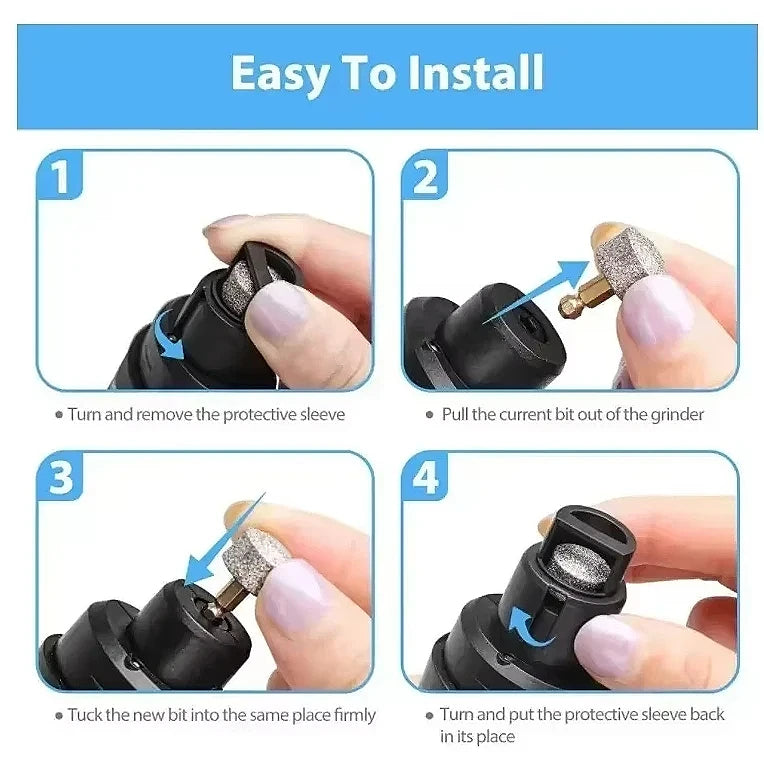 Easy To Install

1

• Turn and remove the protective sleeve

2

• Pull the current bit out of the grinder

3

• Tuck the new bit into the same place firmly

4

• Turn and put the protective sleeve back in its place