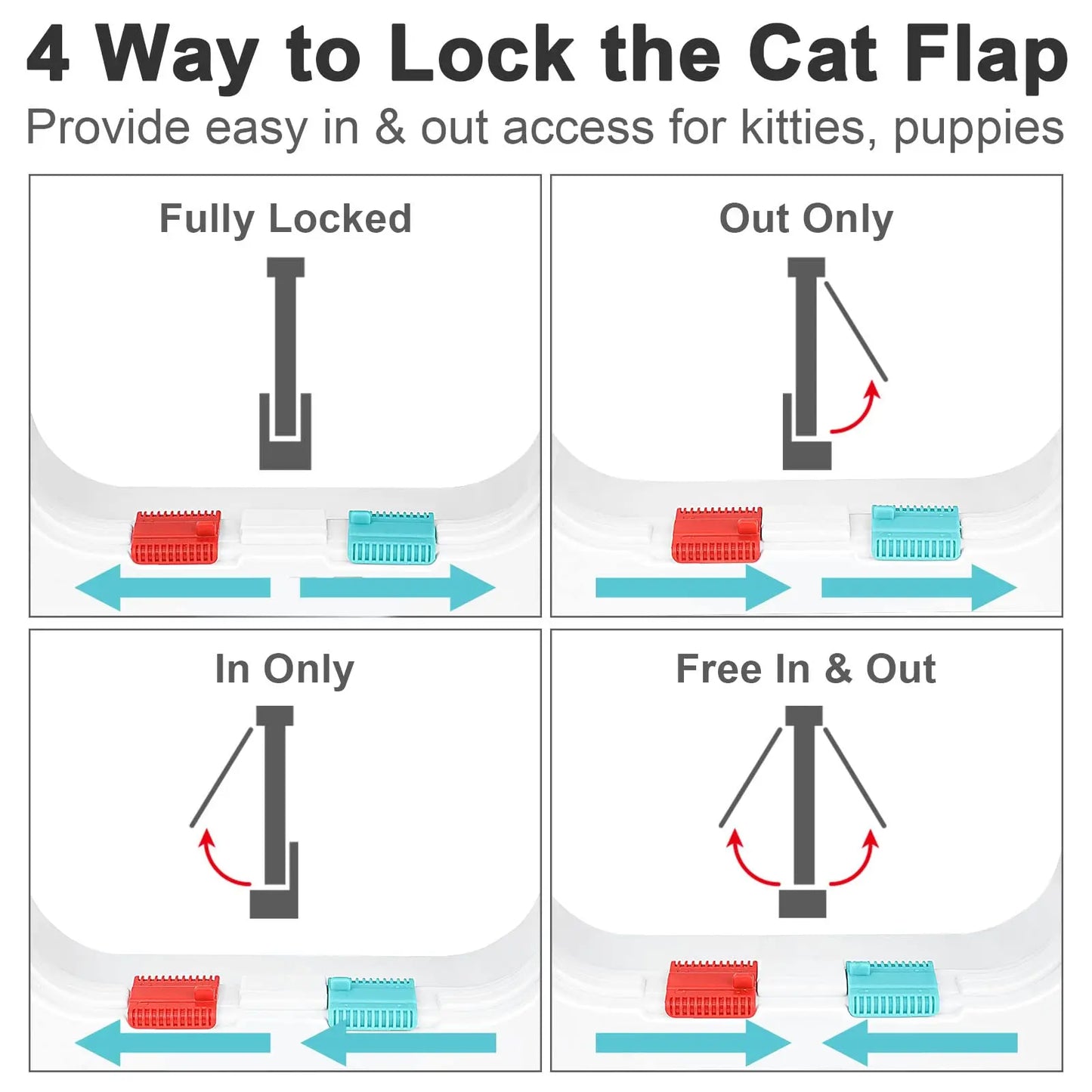 4 Way to Lock the Cat Flap

Provide easy in & out access for kitties, puppies

Fully Locked

Out Only

In Only

Free In & Out